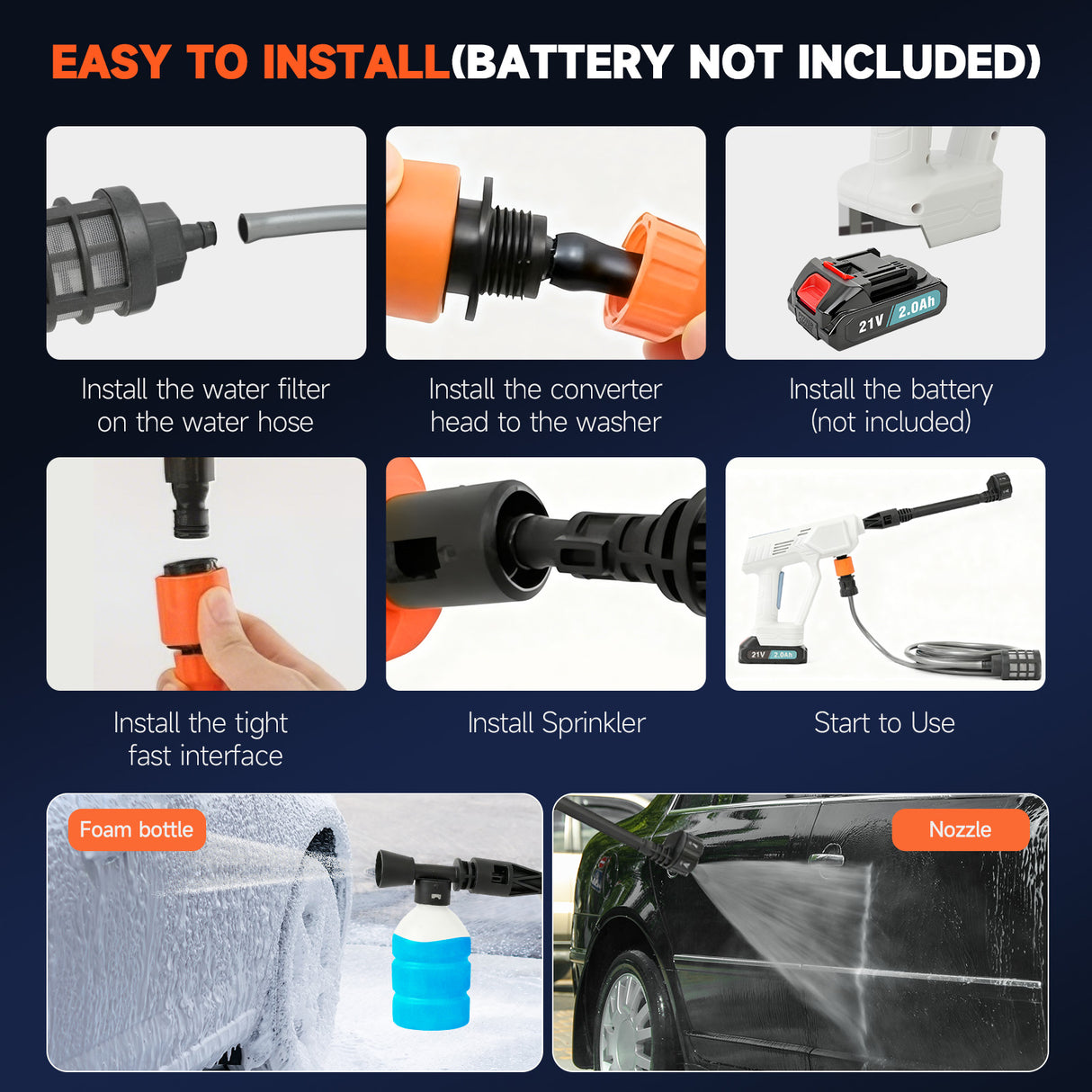 EASY TO INSTALL(BATTERY NOT INCLUDED)

21V 2.0Ah

Install the water filter on the water hose

Install the converter head to the washer

Install the battery (not included)

21V 2.0Ah

Install the tight fast interface

Install Sprinkler

Start to Use

Foam bottle

Nozzle