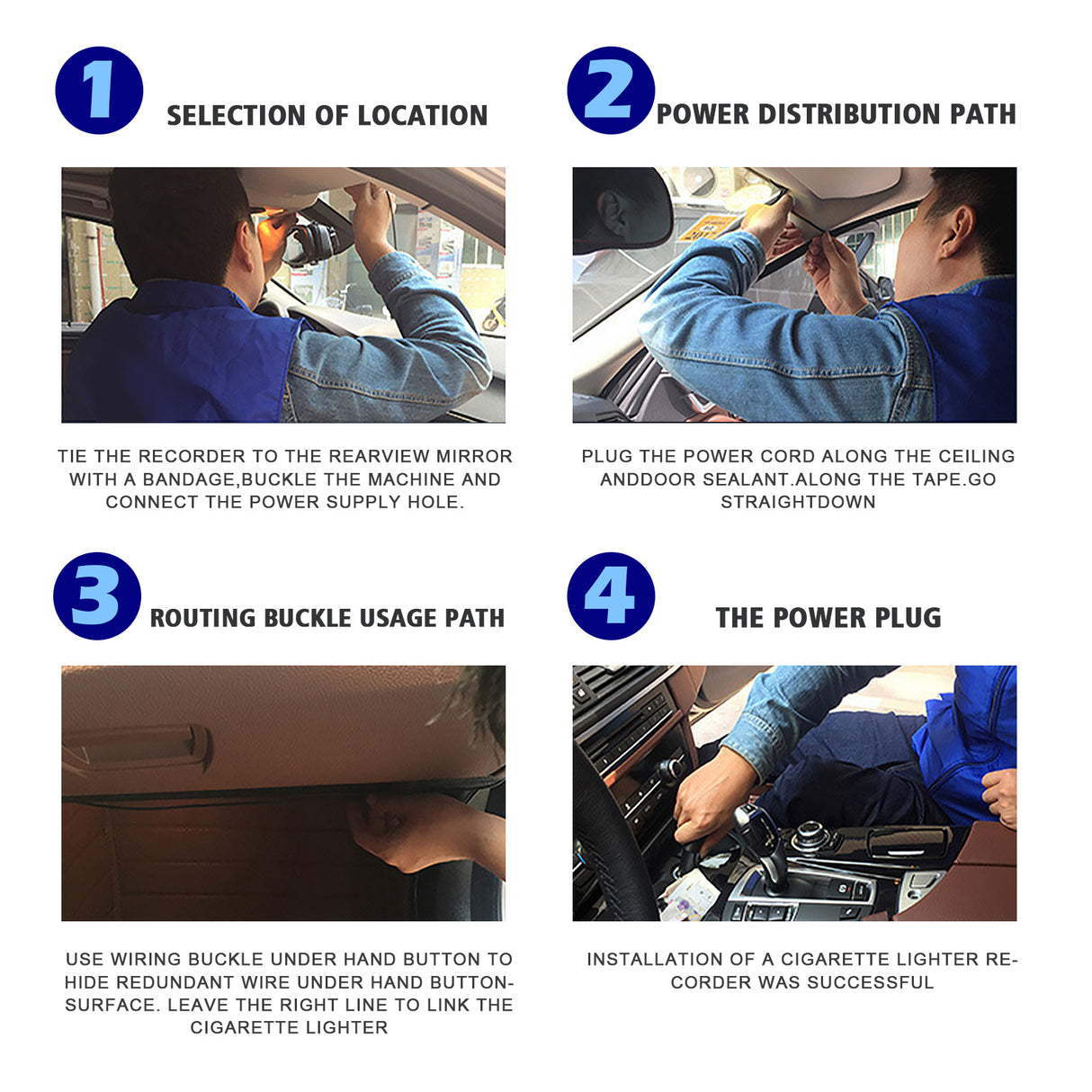 1 SELECTION OF LOCATION

TIE THE RECORDER TO THE REARVIEW MIRROR WITH A BANDAGE,BUCKLE THE MACHINE AND CONNECT THE POWER SUPPLY HOLE.

2 POWER DISTRIBUTION PATH

PLUG THE POWER CORD ALONG THE CEILING ANDDOOR SEALANT.ALONG THE TAPE.GO STRAIGHTDOWN

3 ROUTING BUCKLE USAGE PATH

USE WIRING BUCKLE UNDER HAND BUTTON TO HIDE REDUNDANT WIRE UNDER HAND BUTTON-SURFACE. LEAVE THE RIGHT LINE TO LINK THE CIGARETTE LIGHTER

4 THE POWER PLUG

INSTALLATION OF A CIGARETTE LIGHTER RECORDER WAS SUCCESSFUL