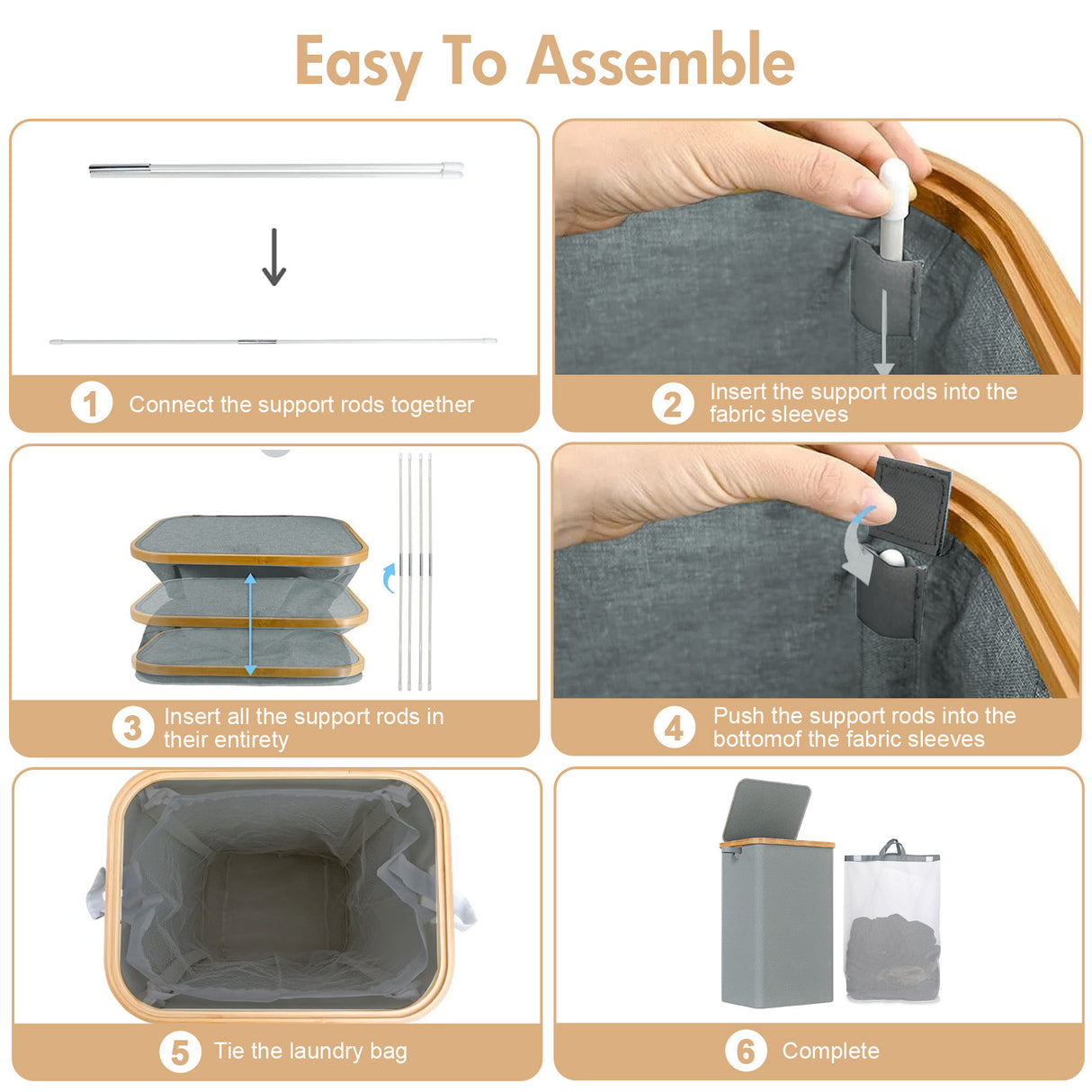 Easy To Assemble

1 Connect the support rods together

2 Insert the support rods into the fabric sleeves

3 Insert all the support rods in their entirety

4 Push the support rods into the bottomof the fabric sleeves

5 Tie the laundry bag

6 Complete