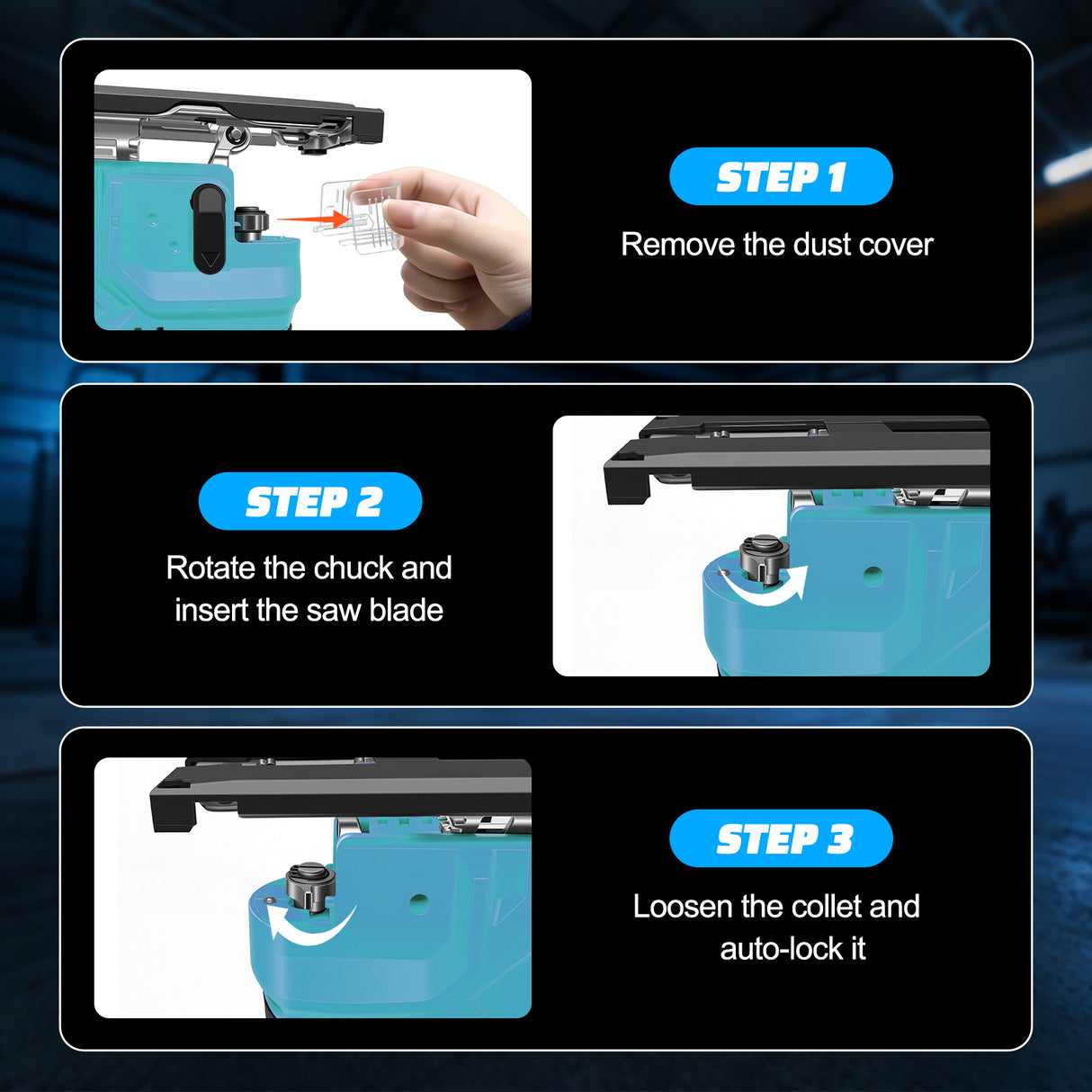 STEP 1

Remove the dust cover

STEP 2

Rotate the chuck and insert the saw blade

STEP 3

Loosen the collet and auto-lock it