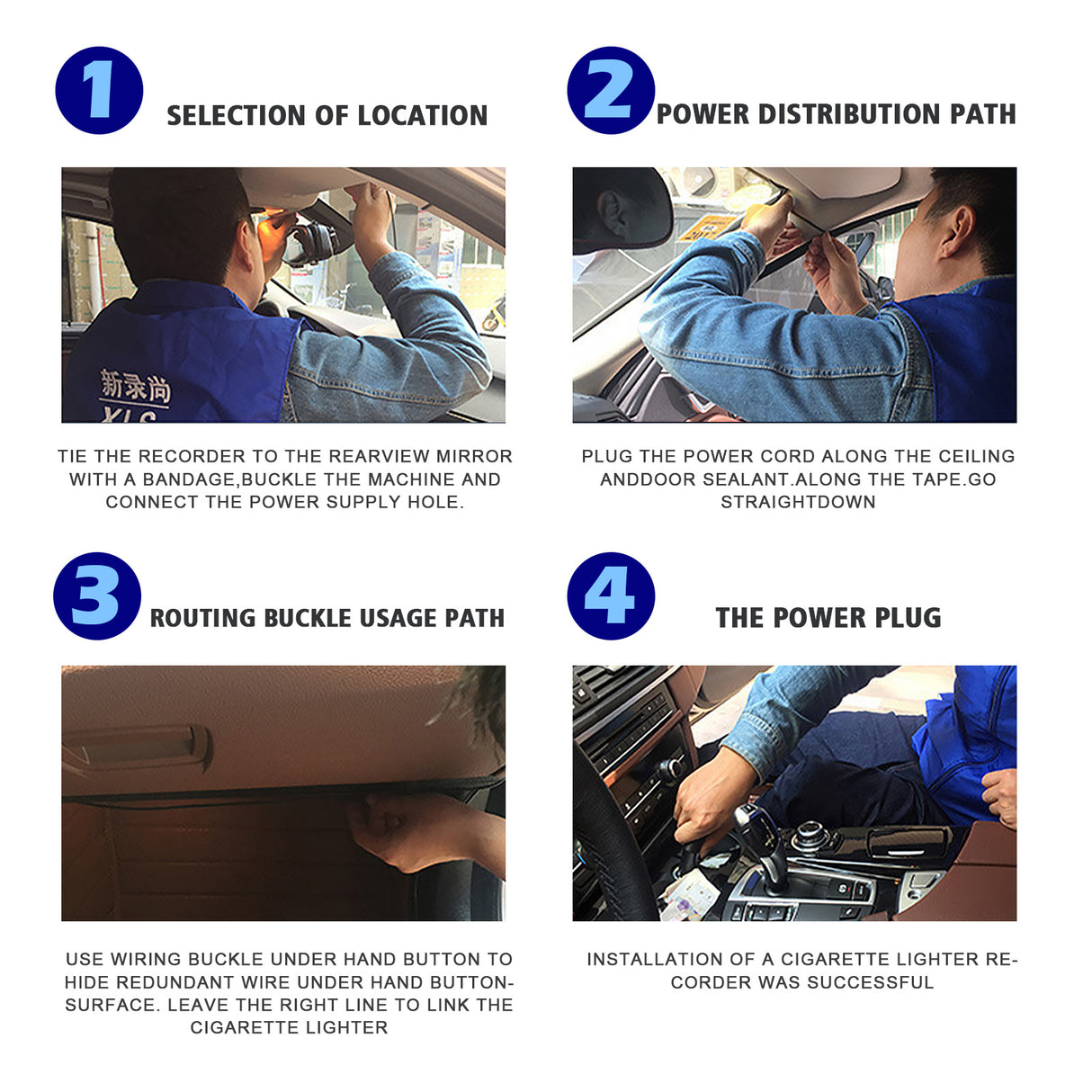 1

SELECTION OF LOCATION

新录尚

TIE THE RECORDER TO THE REARVIEW MIRROR WITH A BANDAGE,BUCKLE THE MACHINE AND CONNECT THE POWER SUPPLY HOLE.

2

POWER DISTRIBUTION PATH

PLUG THE POWER CORD ALONG THE CEILING ANDDOOR SEALANT.ALONG THE TAPE.GO STRAIGHTDOWN

3

ROUTING BUCKLE USAGE PATH

USE WIRING BUCKLE UNDER HAND BUTTON TO HIDE REDUNDANT WIRE UNDER HAND BUTTON-SURFACE. LEAVE THE RIGHT LINE TO LINK THE CIGARETTE LIGHTER

4

THE POWER PLUG

INSTALLATION OF A CIGARETTE LIGHTER RECORDER WAS SUCCESSFUL