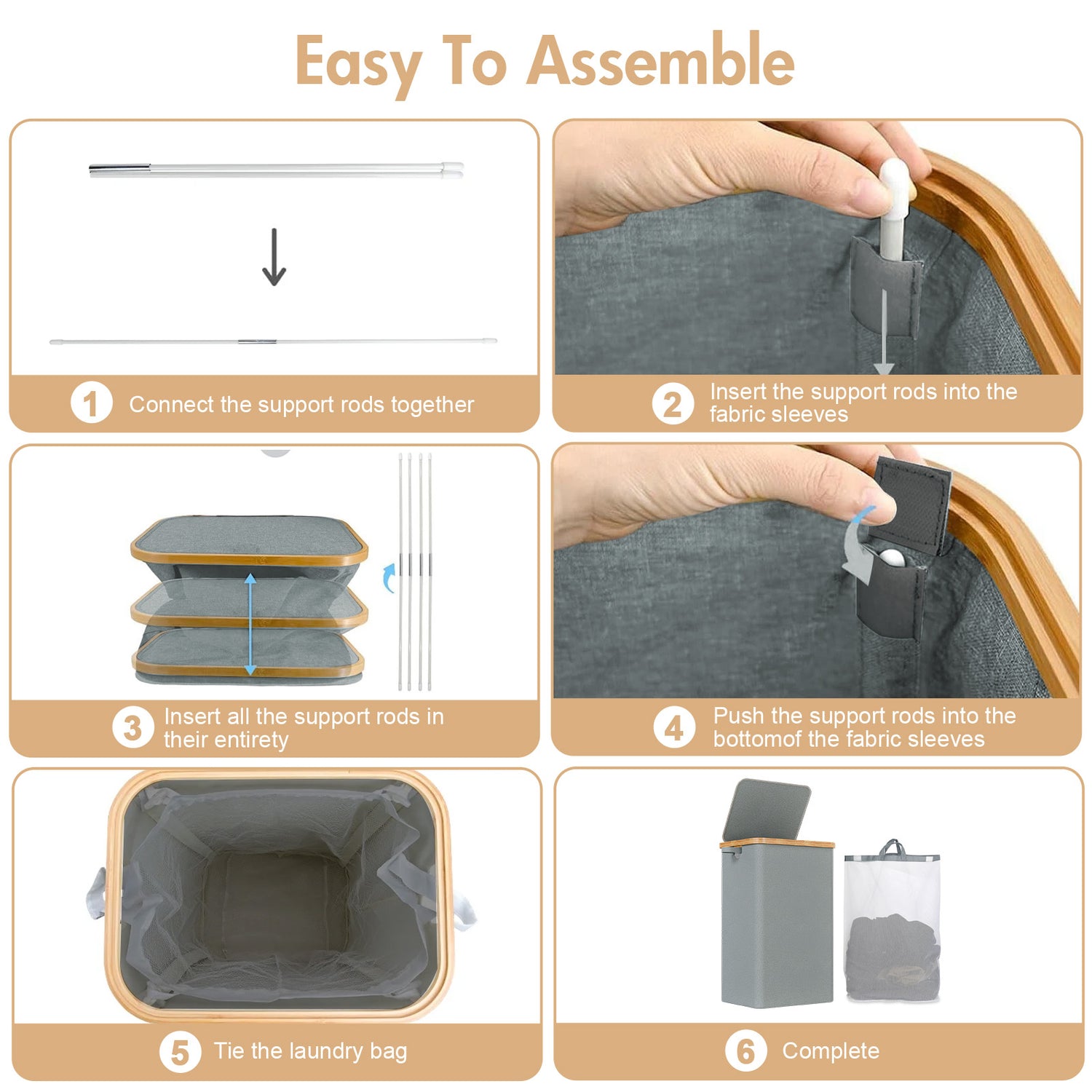 Easy To Assemble

1 Connect the support rods together

2 Insert the support rods into the fabric sleeves

3 Insert all the support rods in their entirety

4 Push the support rods into the bottomof the fabric sleeves

5 Tie the laundry bag

6 Complete