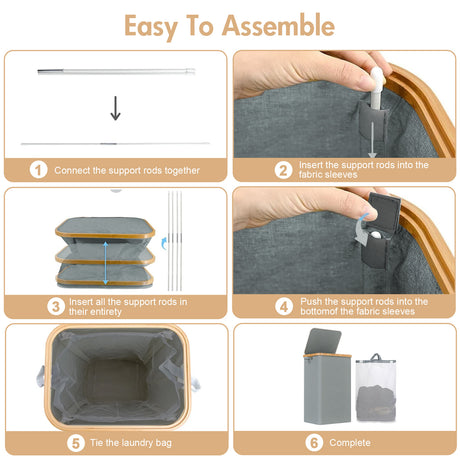 Easy To Assemble

1 Connect the support rods together

2 Insert the support rods into the fabric sleeves

3 Insert all the support rods in their entirety

4 Push the support rods into the bottomof the fabric sleeves

5 Tie the laundry bag

6 Complete